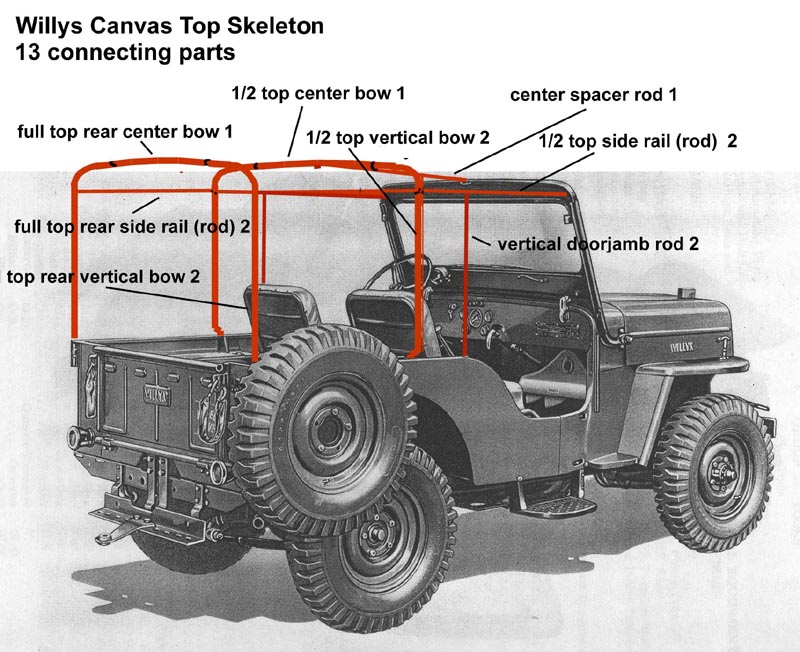 Willys Canvas Top Skeleton
13 connecting parts

1/2 top center bow 1

center spacer rod 1

full top rear center bow 1

1/2 top vertical bow 2

1/2 top side rail (rod) 2

full top rear side rail (rod) 2

vertical doorjamb rod 2

top rear vertical bow 2

WILLYS

WILLYS